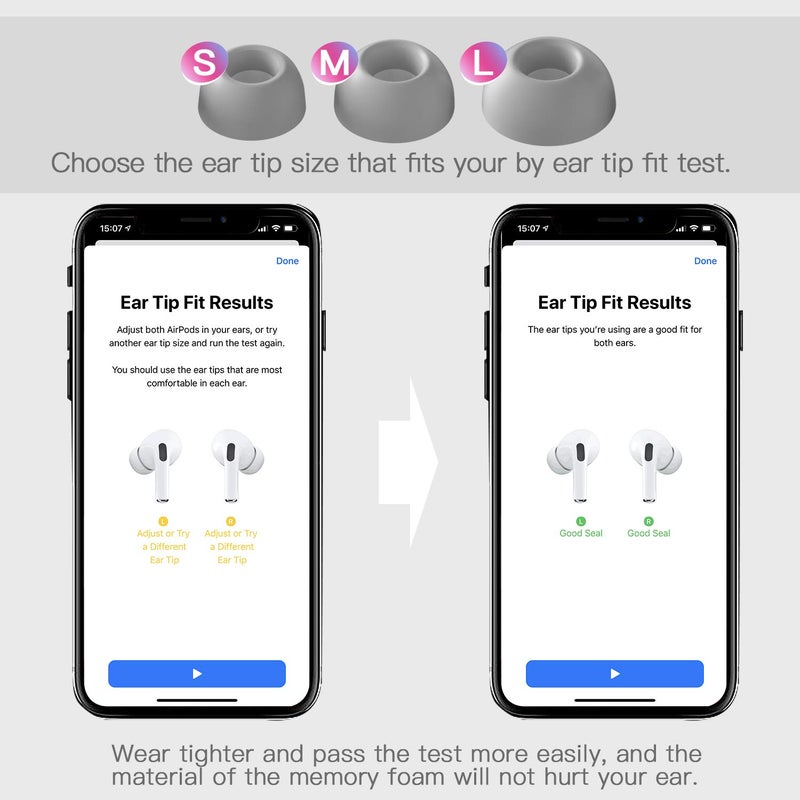 S M L

Choose the ear tip size that fits your by ear tip fit test.

15:07

Done

Ear Tip Fit Results

Adjust both AirPods in your ears, or try another ear tip size and run the test again.

You should use the ear tips that are most comfortable in each ear.

L
Adjust or Try a Different Ear Tip

R
Adjust or Try a Different Ear Tip

15:07

Done

Ear Tip Fit Results

The ear tips you're using are a good fit for both ears.

L
Good Seal

R
Good Seal

Wear tighter and pass the test more easily, and the material of the memory foam will not hurt your ear.